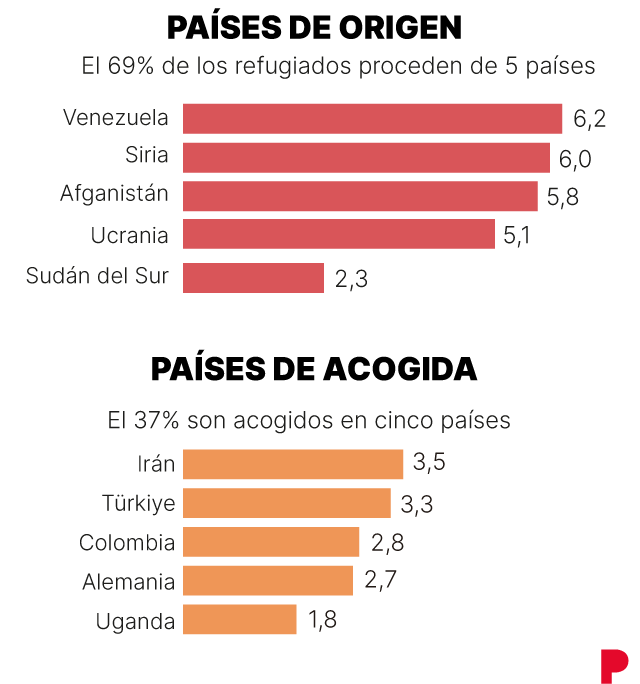 PAÍSES DE ORIGEN

El 69% de los refugiados proceden de 5 países

Venezuela 6,2
Siria 6,0
Afganistán 5,8
Ucrania 5,1
Sudán del Sur 2,3

PAÍSES DE ACOGIDA

El 37% son acogidos en cinco países

Irán 3,5
Türkiye 3,3
Colombia 2,8
Alemania 2,7
Uganda 1,8

P